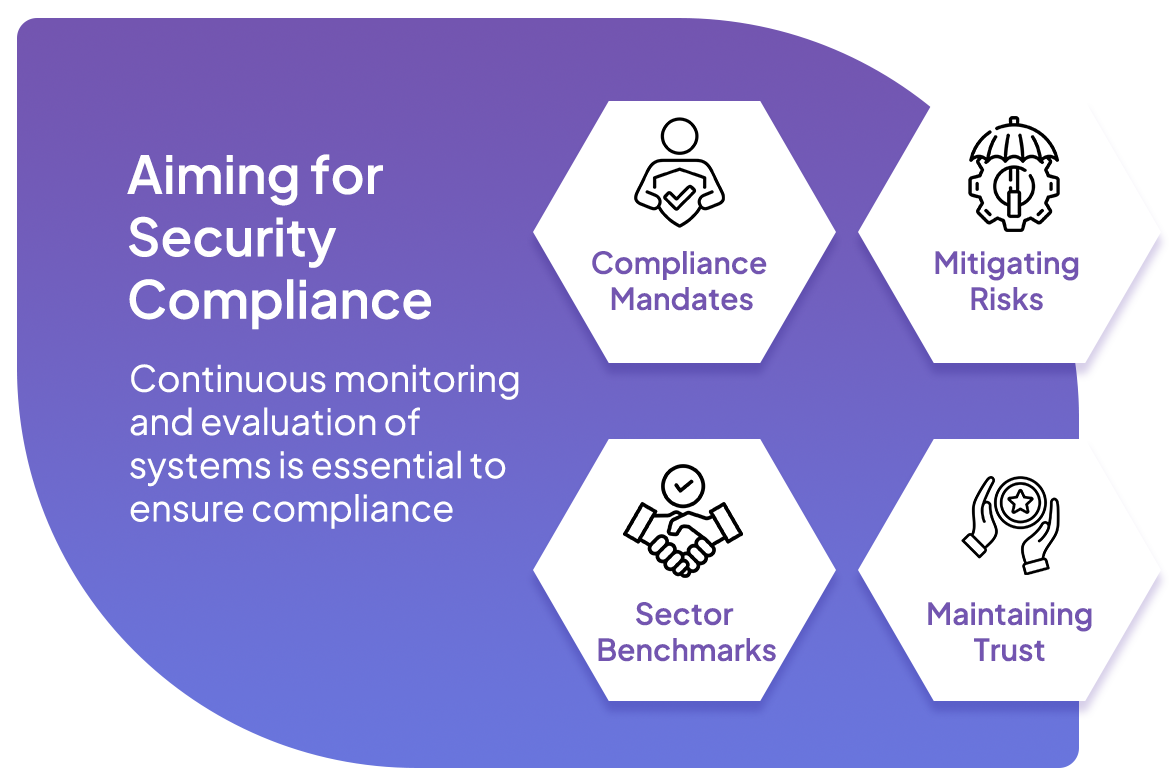 Aiming for Security Compliance

Continuous monitoring and evaluation of systems is essential to ensure compliance

Compliance Mandates

Mitigating Risks

Sector Benchmarks

Maintaining Trust